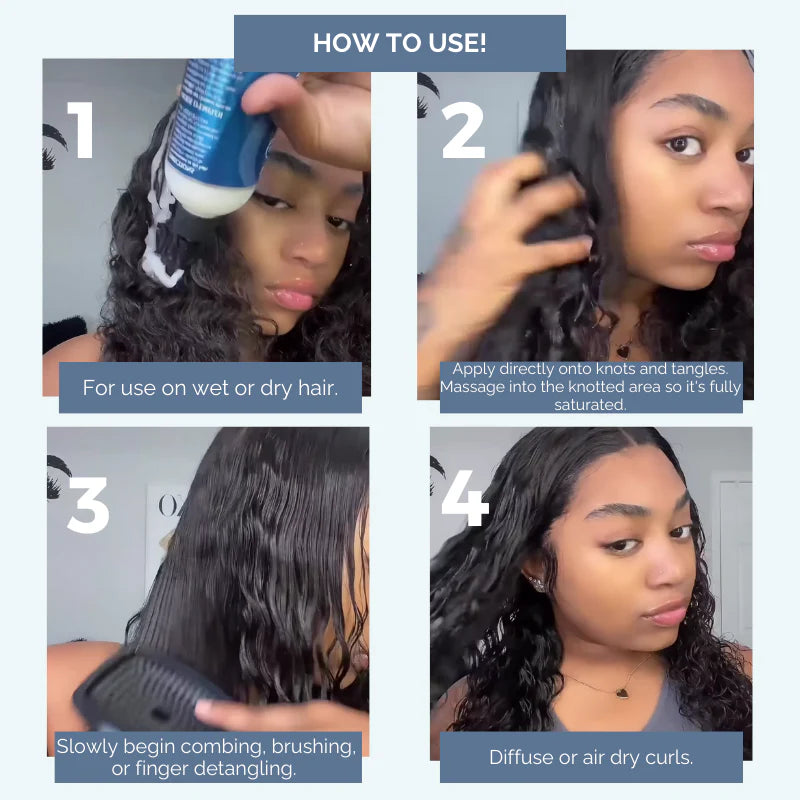 HOW TO USE!

1

For use on wet or dry hair.

2

Apply directly onto knots and tangles. Massage into the knotted area so it's fully saturated.

3

Slowly begin combing, brushing, or finger detangling.

4

Diffuse or air dry curls.